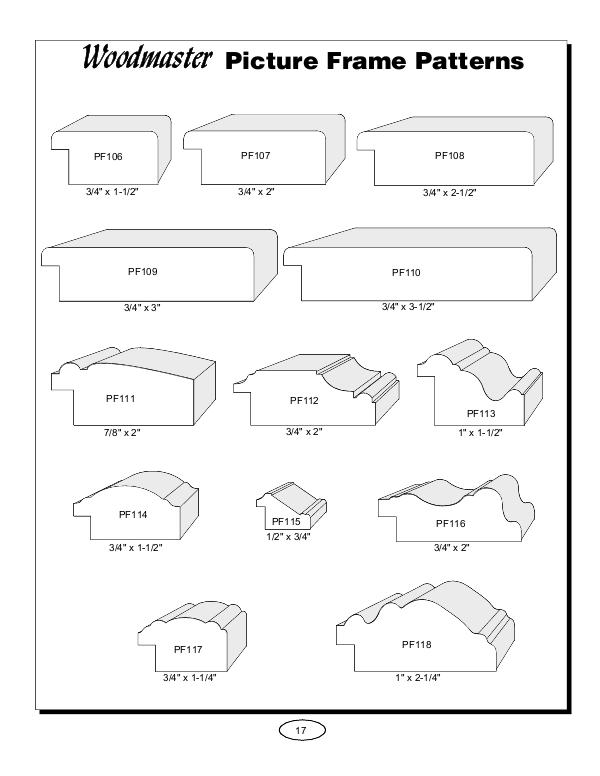 Woodmaster Picture Frame Patterns

PF106
3/4" x 1-1/2"

PF107
3/4" x 2"

PF108
3/4" x 2-1/2"

PF109
3/4" x 3"

PF110
3/4" x 3-1/2"

PF111
7/8" x 2"

PF112
3/4" x 2"

PF113
1" x 1-1/2"

PF114
3/4" x 1-1/2"

PF115
1/2" x 3/4"

PF116
3/4" x 2"

PF117
3/4" x 1-1/4"

PF118
1" x 2-1/4"

17