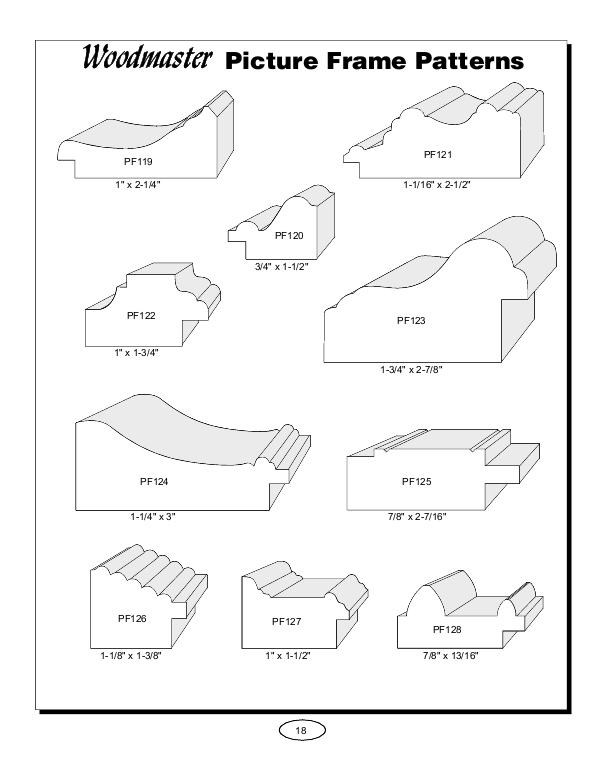 Woodmaster Picture Frame Patterns

PF119
1" x 2-1/4"

PF121
1-1/16" x 2-1/2"

PF120
3/4" x 1-1/2"

PF122
1" x 1-3/4"

PF123
1-3/4" x 2-7/8"

PF124
1-1/4" x 3"

PF125
7/8" x 2-7/16"

PF126
1-1/8" x 1-3/8"

PF127
1" x 1-1/2"

PF128
7/8" x 13/16"

18