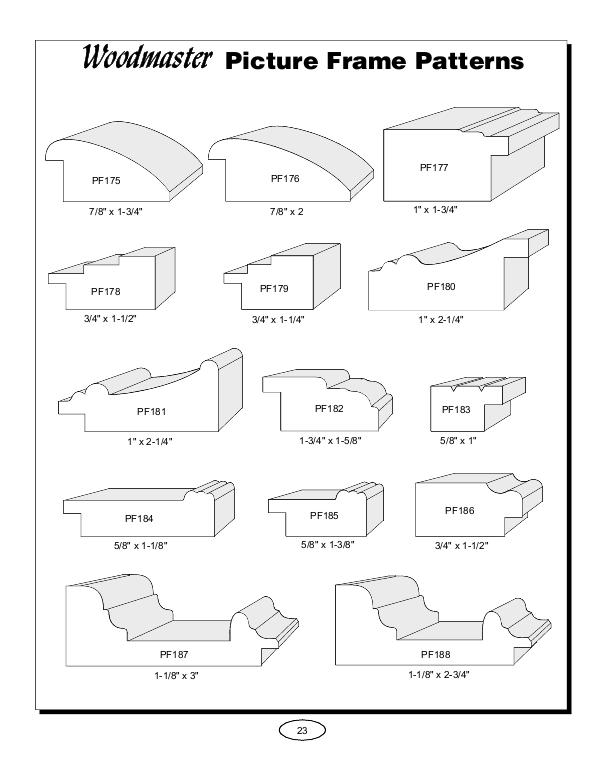 Woodmaster Picture Frame Patterns

PF175
7/8" x 1-3/4"

PF176
7/8" x 2

PF177
1" x 1-3/4"

PF178
3/4" x 1-1/2"

PF179
3/4" x 1-1/4"

PF180
1" x 2-1/4"

PF181
1" x 2-1/4"

PF182
1-3/4" x 1-5/8"

PF183
5/8" x 1"

PF184
5/8" x 1-1/8"

PF185
5/8" x 1-3/8"

PF186
3/4" x 1-1/2"

PF187
1-1/8" x 3"

PF188
1-1/8" x 2-3/4"

23