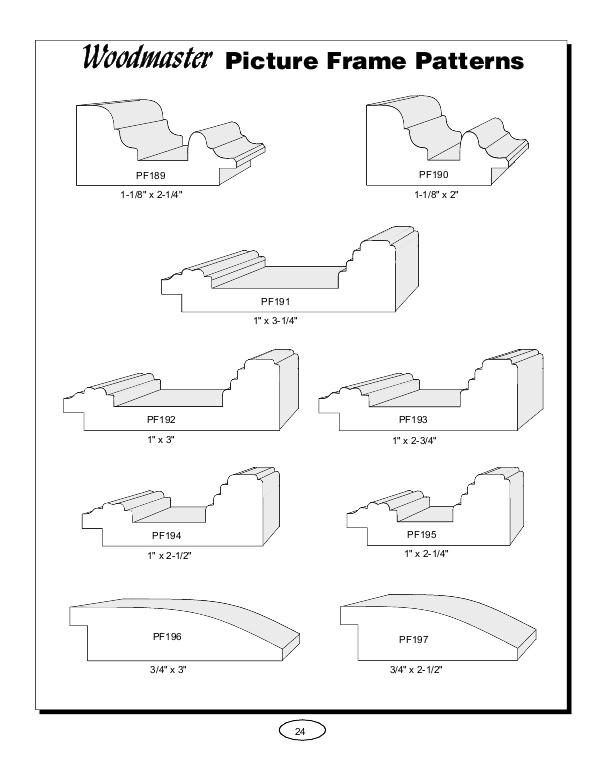 Woodmaster Picture Frame Patterns

PF189
1-1/8" x 2-1/4"

PF190
1-1/8" x 2"

PF191
1" x 3-1/4"

PF192
1" x 3"

PF193
1" x 2-3/4"

PF194
1" x 2-1/2"

PF195
1" x 2-1/4"

PF196
3/4" x 3"

PF197
3/4" x 2-1/2"

24