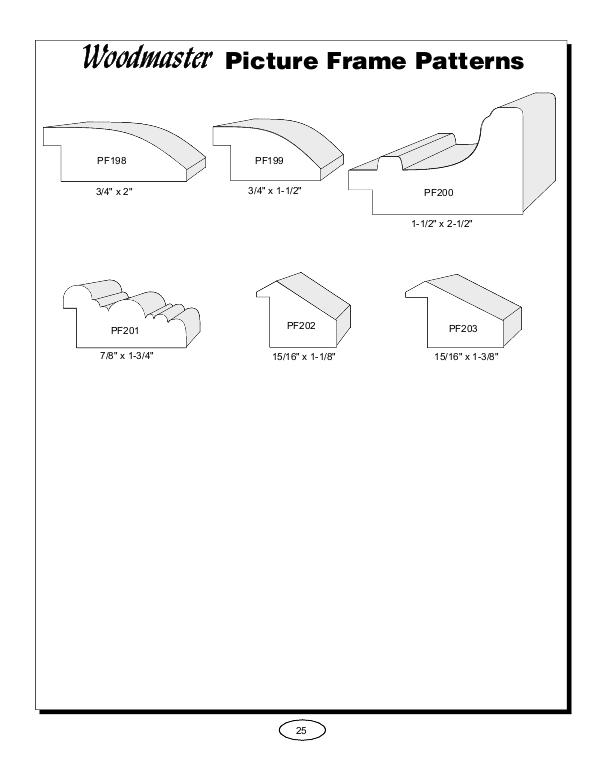 Woodmaster Picture Frame Patterns

PF198
3/4" x 2"

PF199
3/4" x 1-1/2"

PF200
1-1/2" x 2-1/2"

PF201
7/8" x 1-3/4"

PF202
15/16" x 1-1/8"

PF203
15/16" x 1-3/8"

25