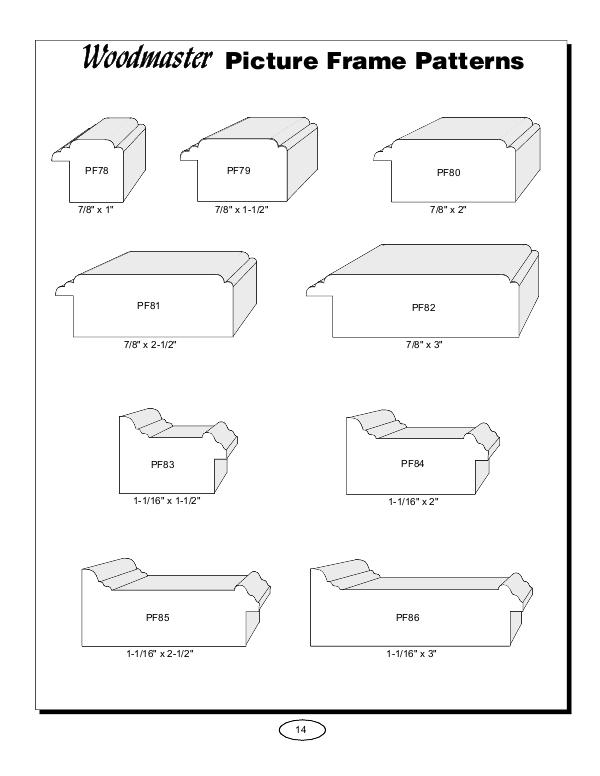 Woodmaster Picture Frame Patterns

PF78
7/8" x 1"

PF79
7/8" x 1-1/2"

PF80
7/8" x 2"

PF81
7/8" x 2-1/2"

PF82
7/8" x 3"

PF83
1-1/16" x 1-1/2"

PF84
1-1/16" x 2"

PF85
1-1/16" x 2-1/2"

PF86
1-1/16" x 3"

14